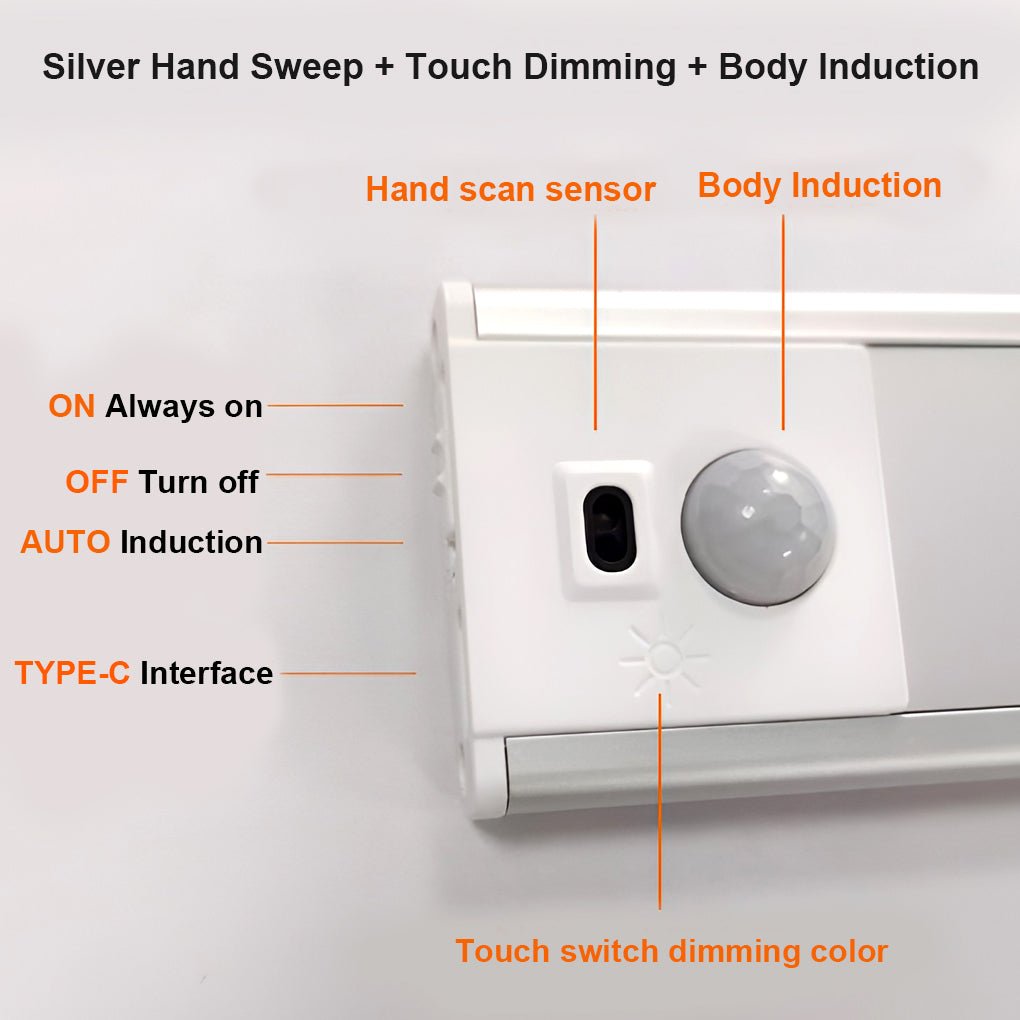 Silver Hand Sweep + Touch Dimming + Body Induction

Hand scan sensor

Body Induction

ON Always on

OFF Turn off

AUTO Induction

TYPE-C Interface

Touch switch dimming color