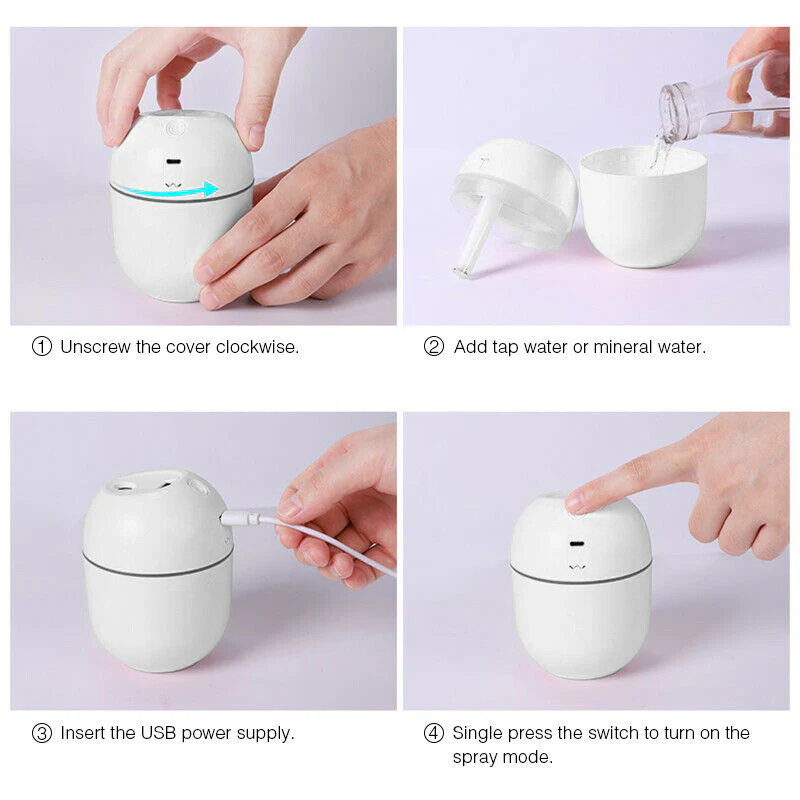 ① Unscrew the cover clockwise.

② Add tap water or mineral water.

③ Insert the USB power supply.

④ Single press the switch to turn on the spray mode.