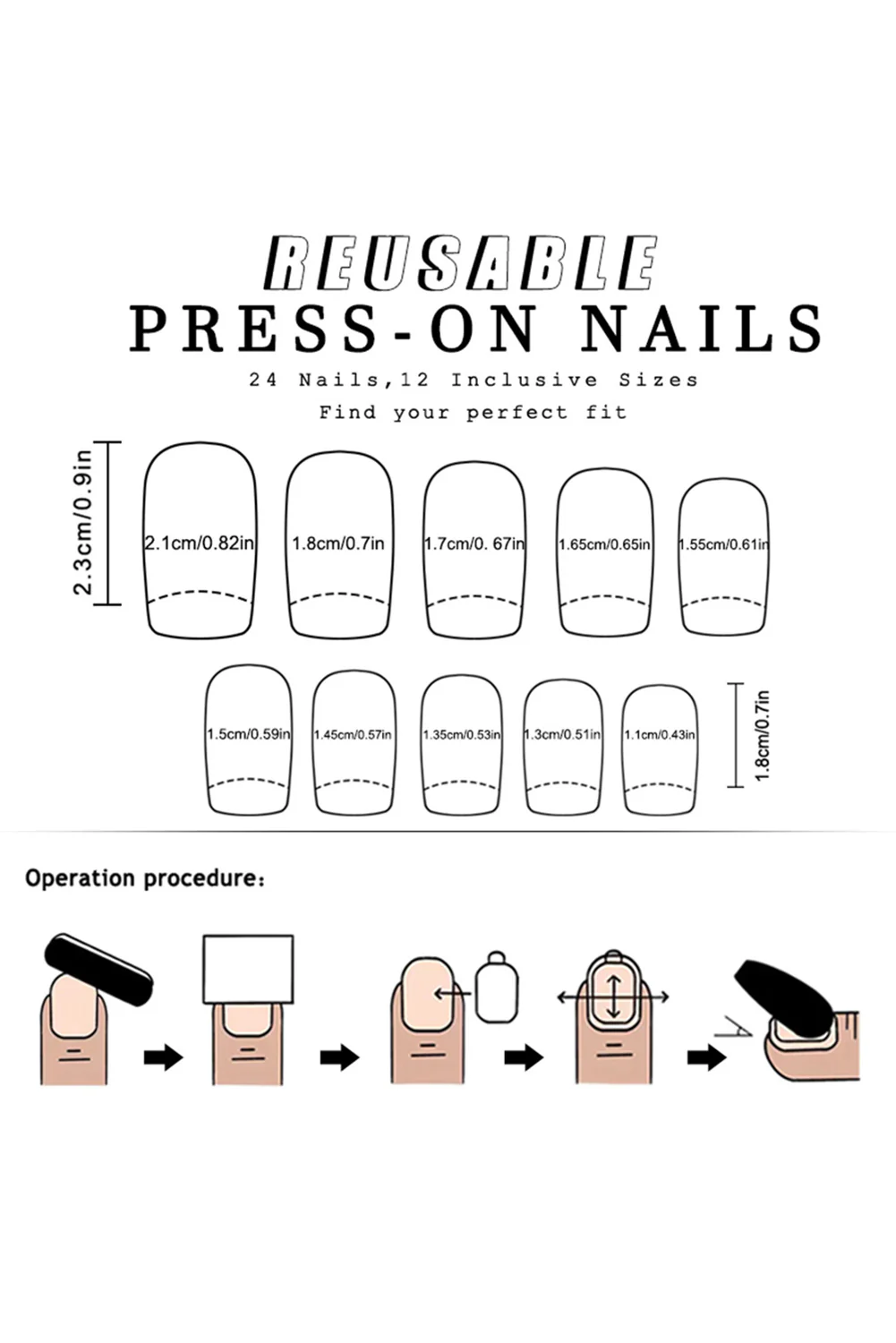 REUSABLE
PRESS-ON NAILS
24 Nails,12 Inclusive Sizes
Find your perfect fit

2.3cm/0.9in
2.1cm/0.82in
1.8cm/0.7in
1.7cm/0. 67in
1.65cm/0.65in
1.55cm/0.61in

1.5cm/0.59in
1.45cm/0.57in
1.35cm/0.53in
1.3cm/0.51in
1.1cm/0.43in
1.8cm/0.7in

Operation procedure: